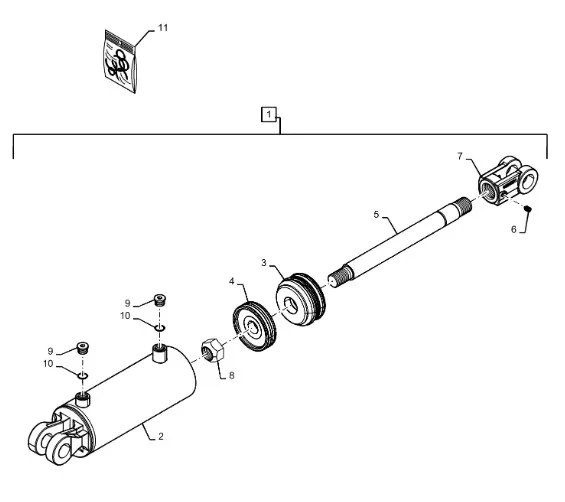 11

1

7

5

6

3

4

9

10

9

10

8

2